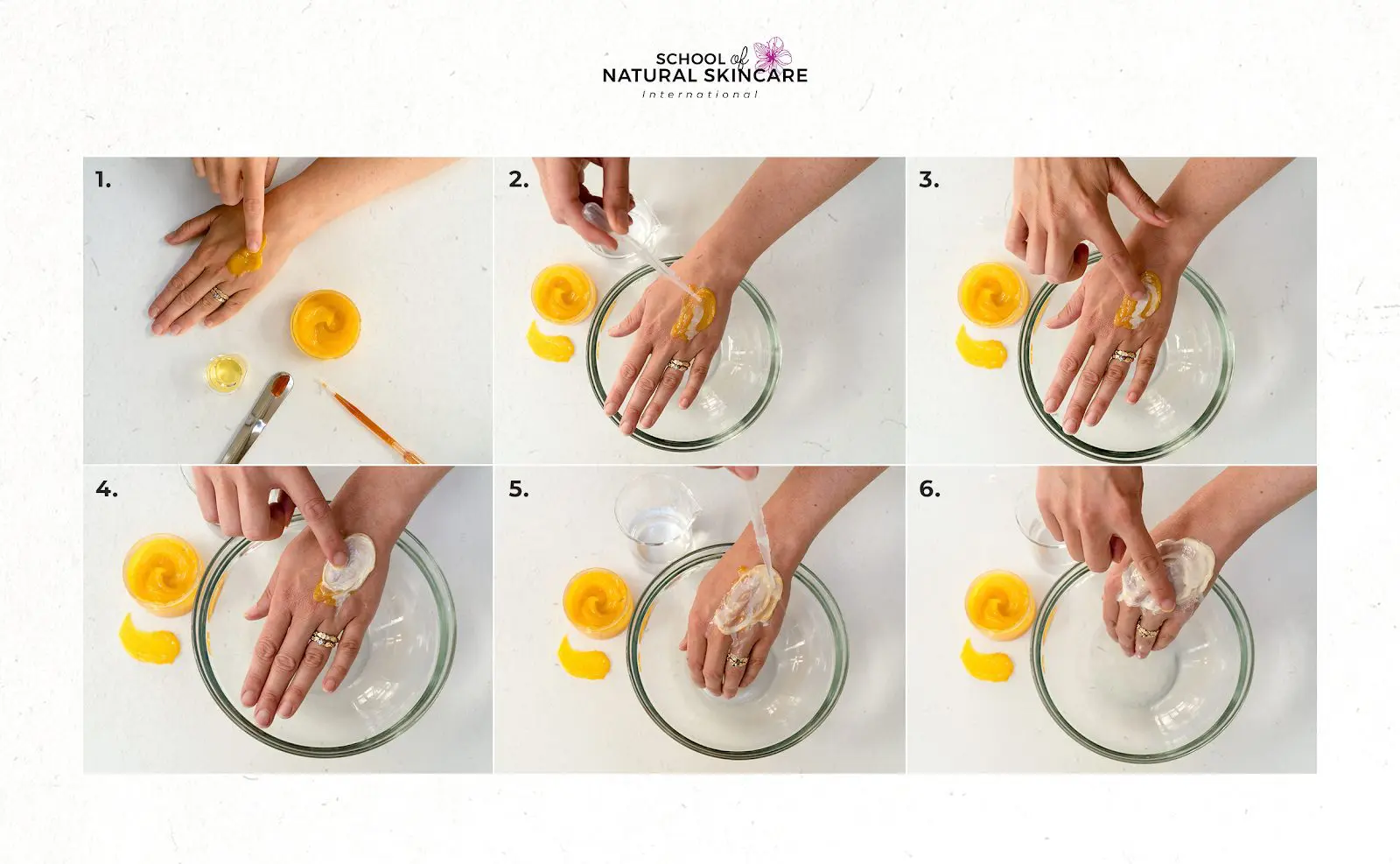 SCHOOL of
NATURAL SKINCARE
International

1.

2.

3.

4.

5.

6.